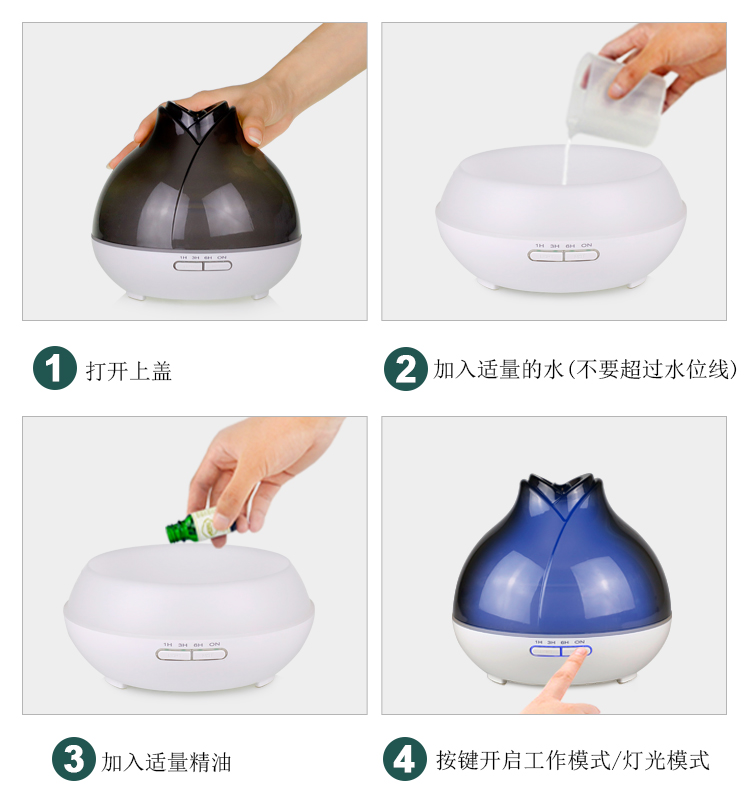 1H 3H 6H ON

1 打开上盖

1H 3H 6H ON

2 加入适量的水(不要超过水位线)

1H 3H 6H ON

3 加入适量精油

1H 3H 6H ON

4 按键开启工作模式/灯光模式