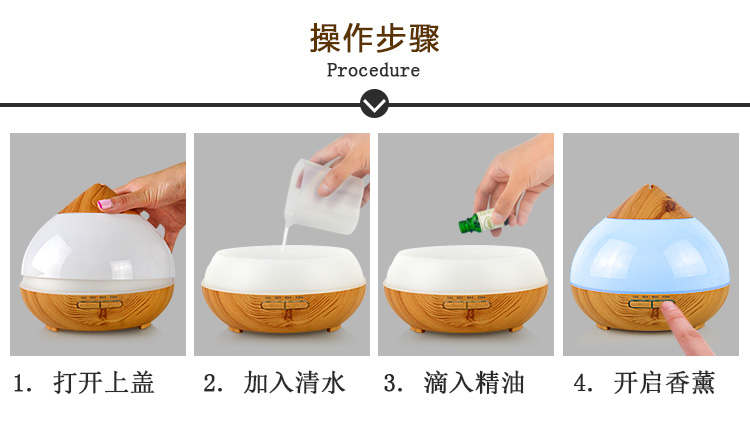 操作步骤
Procedure

1. 打开上盖

2. 加入清水

3. 滴入精油

4. 开启香薰