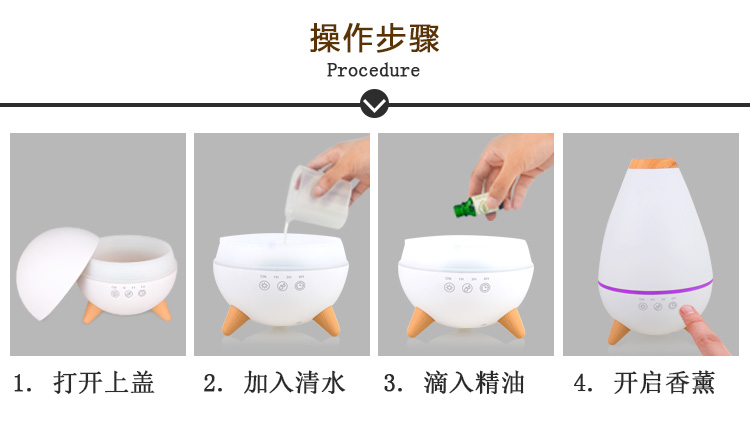 操作步骤
Procedure

1. 打开上盖

2. 加入清水

3. 滴入精油

4. 开启香薰