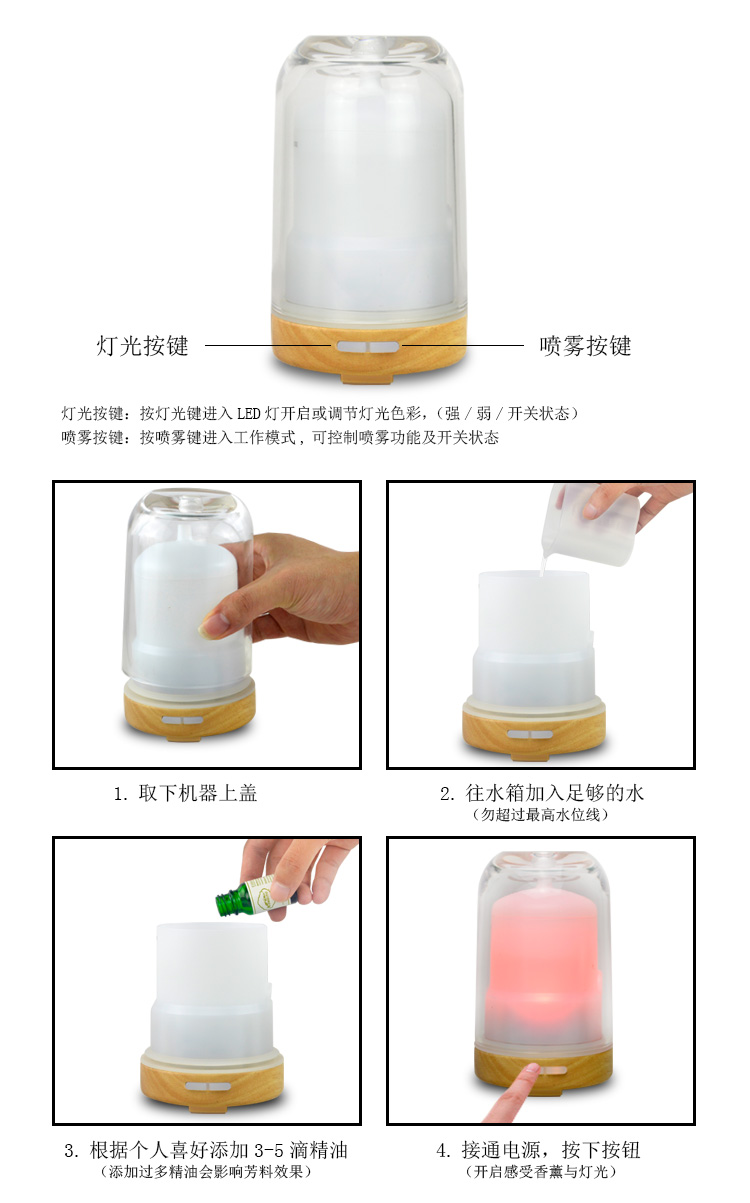 灯光按键

喷雾按键

灯光按键：按灯光键进入 LED 灯开启或调节灯光色彩，（强 / 弱 / 开关状态）
喷雾按键：按喷雾键进入工作模式，可控制喷雾功能及开关状态

1. 取下机器上盖

2. 往水箱加入足够的水
（勿超过最高水位线）

3. 根据个人喜好添加 3-5 滴精油
（添加过多精油会影响芳料效果）

4. 接通电源，按下按钮
（开启感受香薰与灯光）