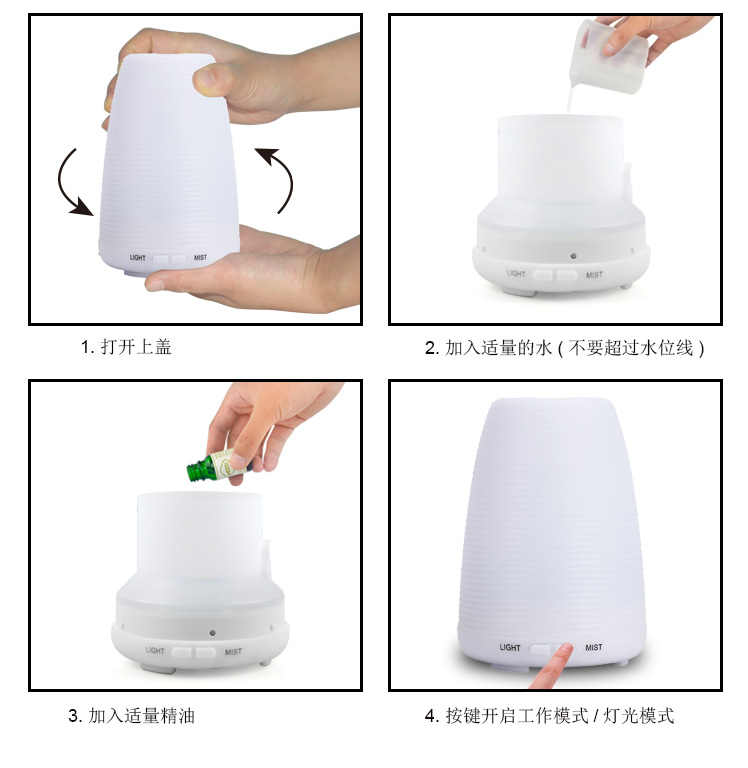 LIGHT MIST

1. 打开上盖

LIGHT MIST

2. 加入适量的水（不要超过水位线）

LIGHT MIST

3. 加入适量精油

LIGHT MIST

4. 按键开启工作模式 / 灯光模式