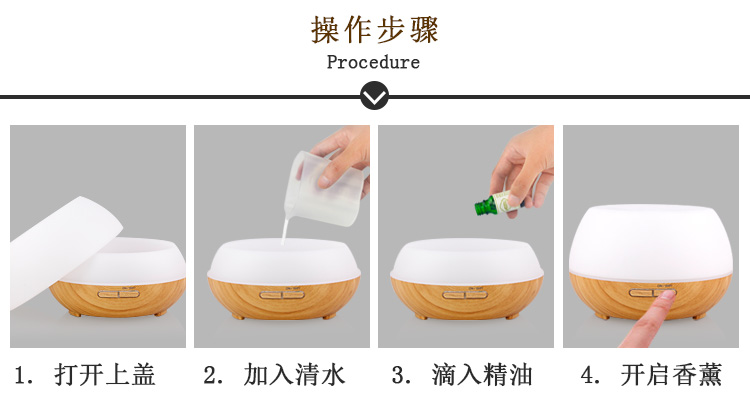 操作步骤

Procedure

1. 打开上盖

2. 加入清水

3. 滴入精油

4. 开启香薰