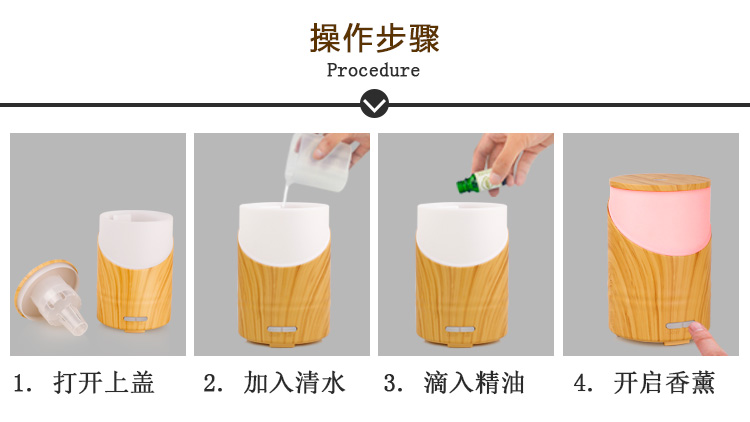 操作步骤
Procedure

1. 打开上盖

2. 加入清水

3. 滴入精油

4. 开启香薰