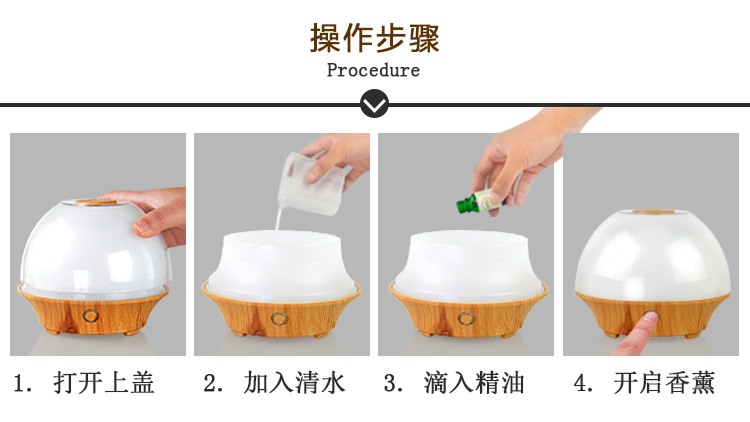 操作步骤

Procedure

1. 打开上盖

2. 加入清水

3. 滴入精油

4. 开启香薰