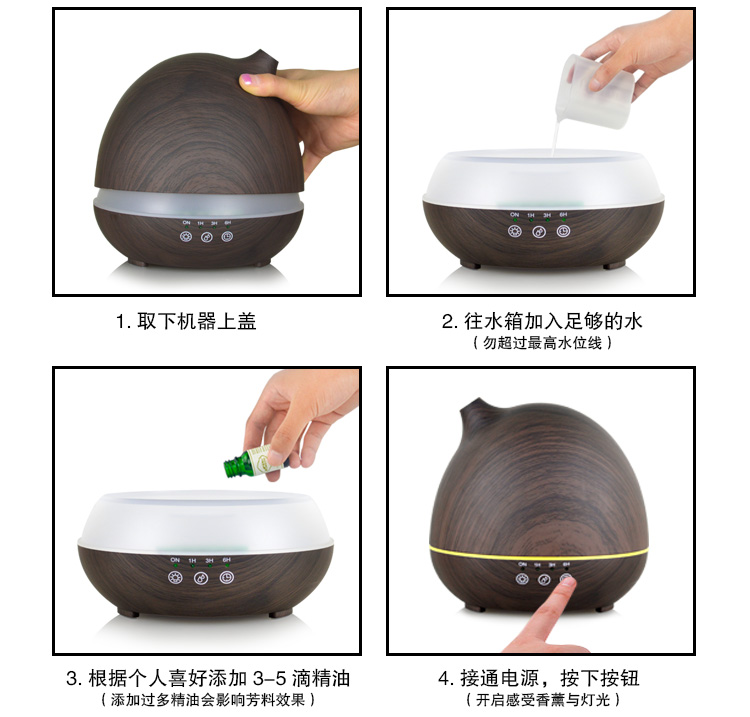 ON 1H 3H 6H

1. 取下机器上盖

ON 1H 3H 6H

2. 往水箱加入足够的水
（勿超过最高水位线）

ON 1H 3H 6H

3. 根据个人喜好添加 3-5 滴精油
（添加过多精油会影响芳料效果）

ON 1H 3H 6H

4. 接通电源，按下按钮
（开启感受香薰与灯光）