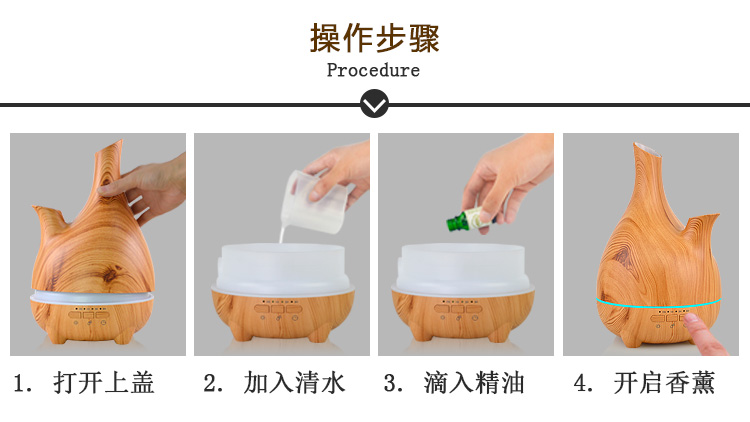 操作步骤
Procedure

1. 打开上盖

2. 加入清水

3. 滴入精油

4. 开启香薰