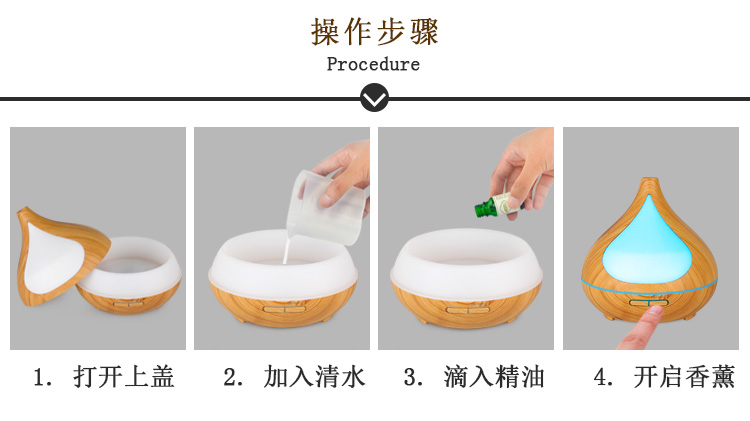 操作步骤
Procedure

1. 打开上盖

2. 加入清水

3. 滴入精油

4. 开启香薰