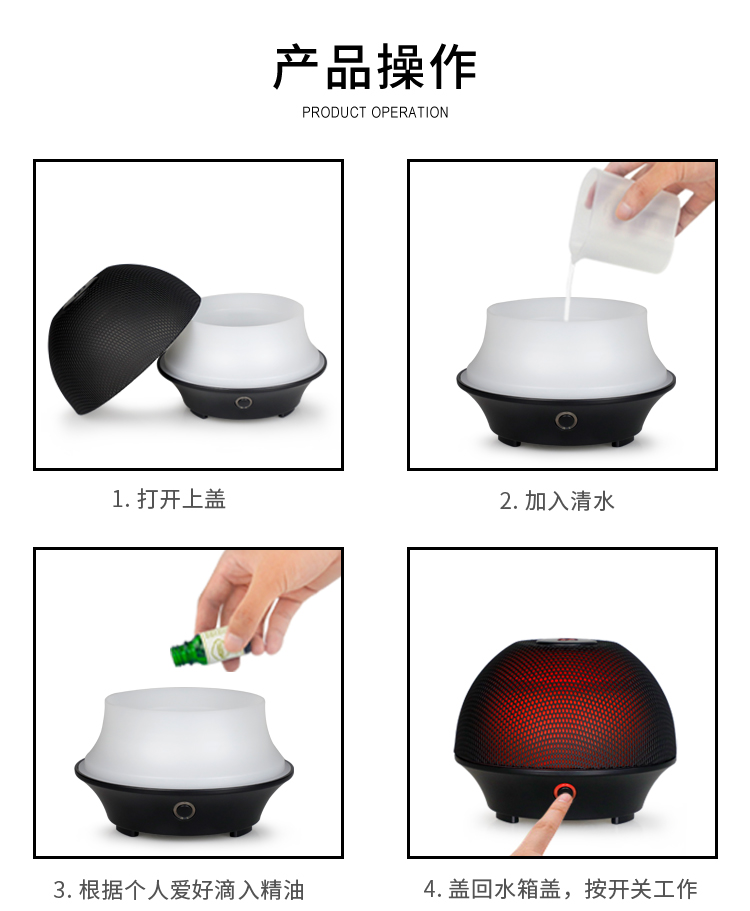 产品操作

PRODUCT OPERATION

1. 打开上盖

2. 加入清水

3. 根据个人爱好滴入精油

4. 盖回水箱盖，按开关工作