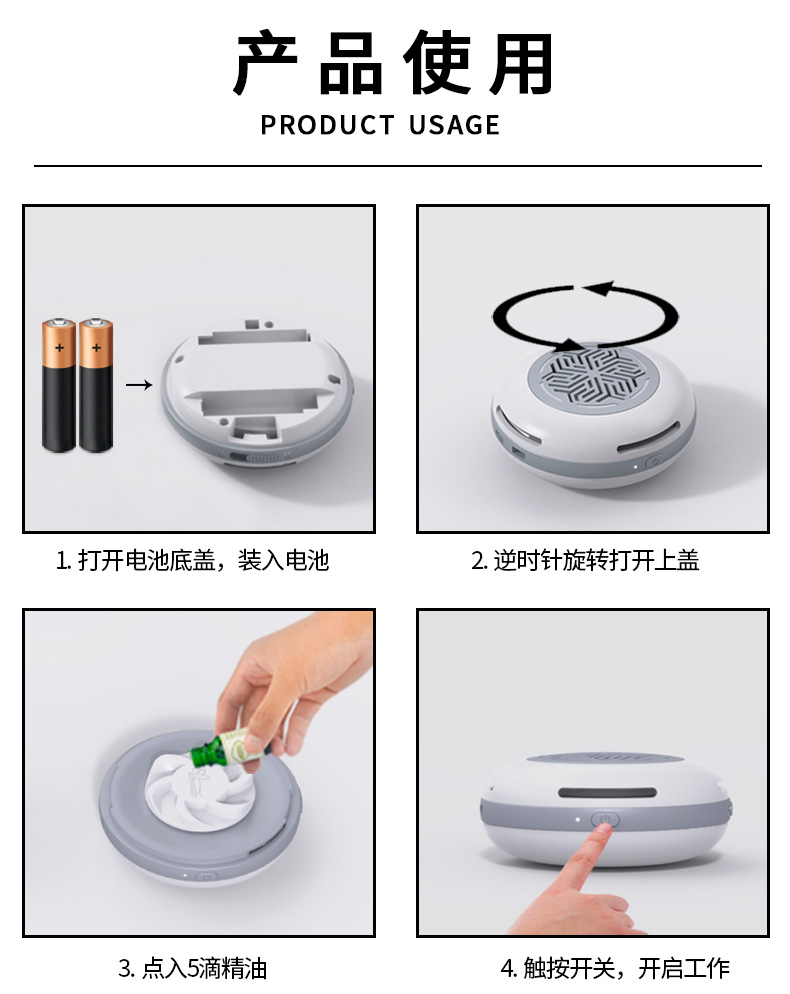 产品使用

PRODUCT USAGE

1. 打开电池底盖，装入电池

2. 逆时针旋转打开上盖

3. 点入5滴精油

4. 触按开关，开启工作